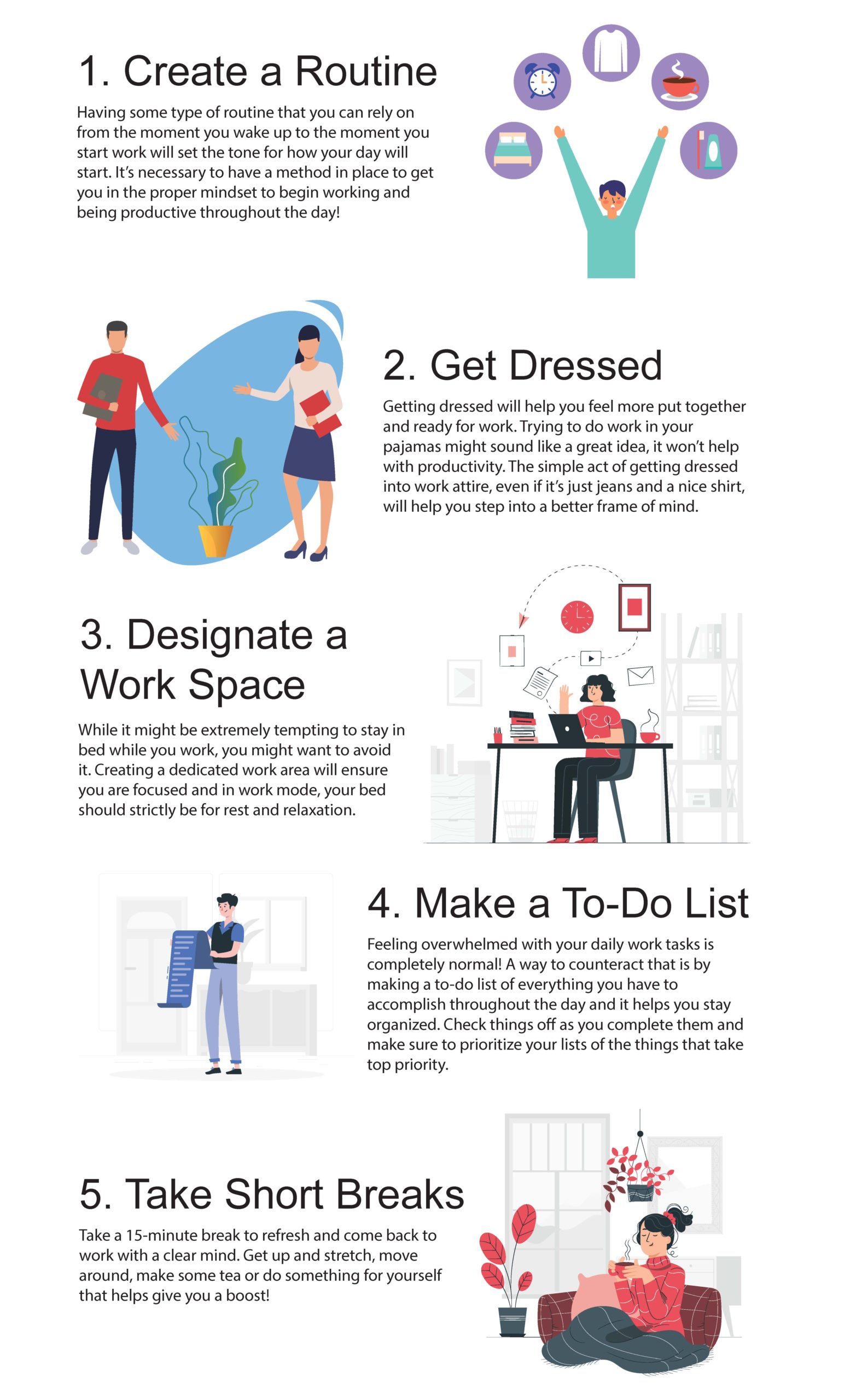 1. Create a Routine

Having some type of routine that you can rely on from the moment you wake up to the moment you start work will set the tone for how your day will start. It's necessary to have a method in place to get you in the proper mindset to begin working and being productive throughout the day!

2. Get Dressed

Getting dressed will help you feel more put together and ready for work. Trying to do work in your pajamas might sound like a great idea, it won't help with productivity. The simple act of getting dressed into work attire, even if it's just jeans and a nice shirt, will help you step into a better frame of mind.

3. Designate a Work Space

While it might be extremely tempting to stay in bed while you work, you might want to avoid it. Creating a dedicated work area will ensure you are focused and in work mode, your bed should strictly be for rest and relaxation.

4. Make a To-Do List

Feeling overwhelmed with your daily work tasks is completely normal! A way to counteract that is by making a to-do list of everything you have to accomplish throughout the day and it helps you stay organized. Check things off as you complete them and make sure to prioritize your lists of the things that take top priority.

5. Take Short Breaks

Take a 15-minute break to refresh and come back to work with a clear mind. Get up and stretch, move around, make some tea or do something for yourself that helps give you a boost!